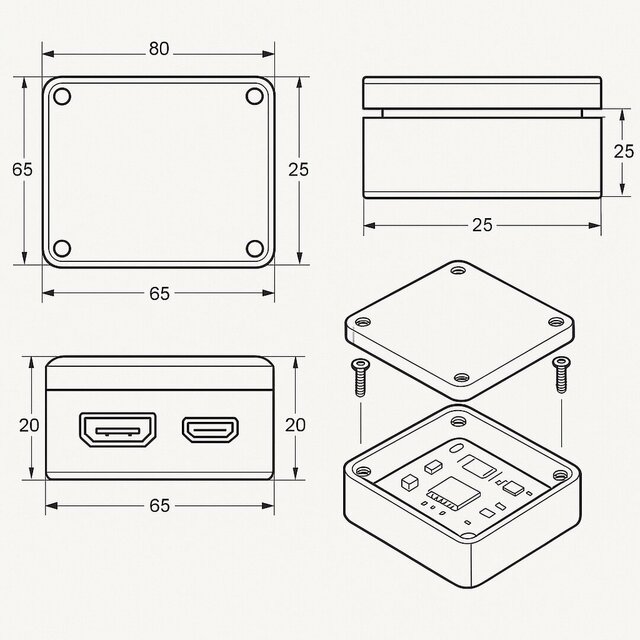 80
65
25
65
25
25
20
20
65