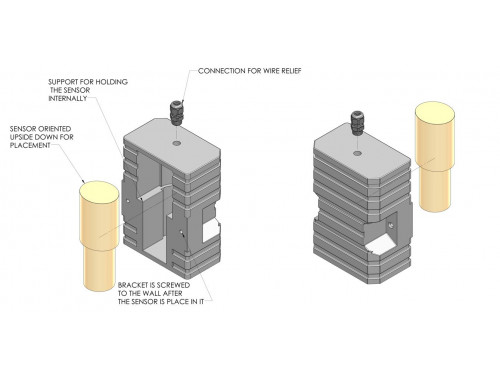 CONNECTION FOR WIRE RELIEF

SUPPORT FOR HOLDING THE SENSOR INTERNALLY

SENSOR ORIENTED UPSIDE DOWN FOR PLACEMENT

BRACKET IS SCREWED TO THE WALL AFTER THE SENSOR IS PLACE IN IT