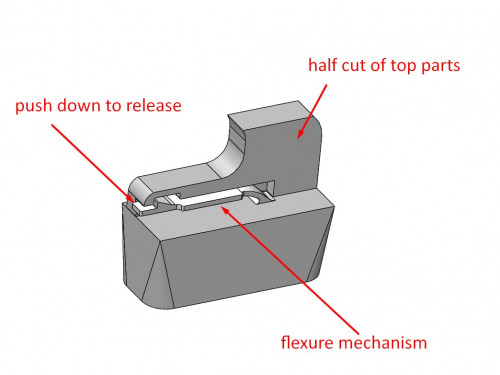 half cut of top parts

push down to release

flexure mechanism