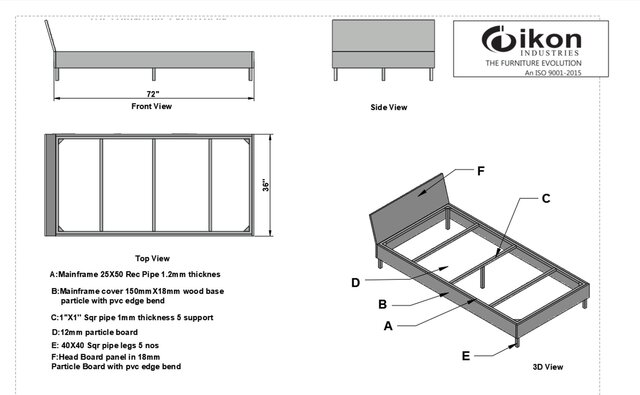 72"

Front View

Side View

ikon
INDUSTRIES
THE FURNITURE EVOLUTION
An ISO 9001-2015

36"

Top View

A:Mainframe 25X50 Rec Pipe 1.2mm thicknes

B:Mainframe cover 150mmX18mm wood base particle with pvc edge bend

C:1"X1" Sqr pipe 1mm thickness 5 support

D:12mm particle board

E: 40X40 Sqr pipe legs 5 nos

F:Head Board panel in 18mm Particle Board with pvc edge bend

F

C

D

B

A

E

3D View