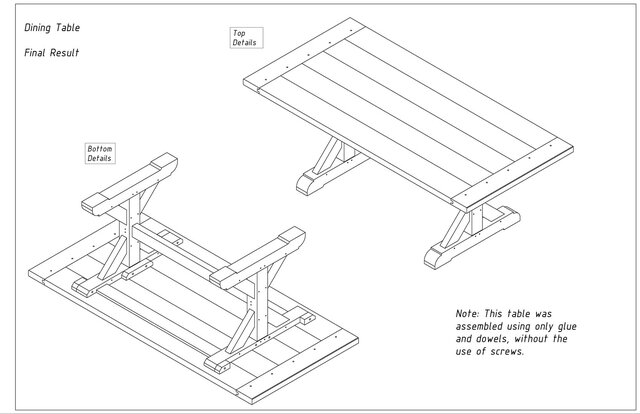 Dining Table

Final Result

Top Details

Bottom Details

Note: This table was assembled using only glue and dowels, without the use of screws.