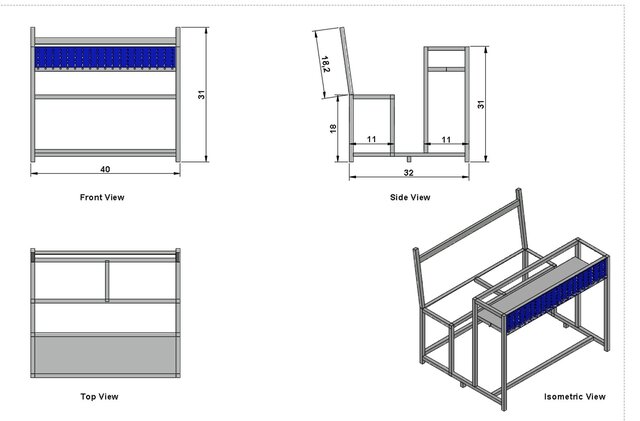 31

40

Front View

18,2

18

11

11

31

32

Side View

Top View

Isometric View