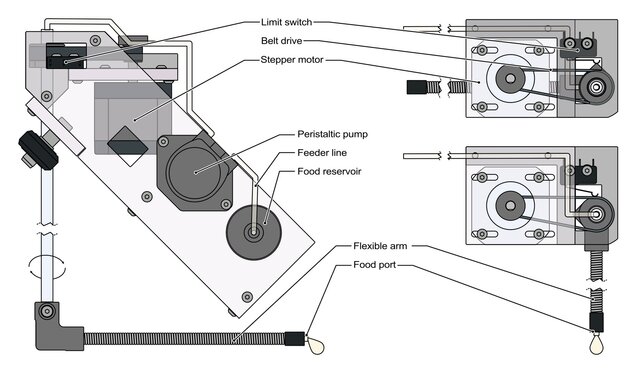 Limit switch
Belt drive
Stepper motor
Peristaltic pump
Feeder line
Food reservoir
Flexible arm
Food port