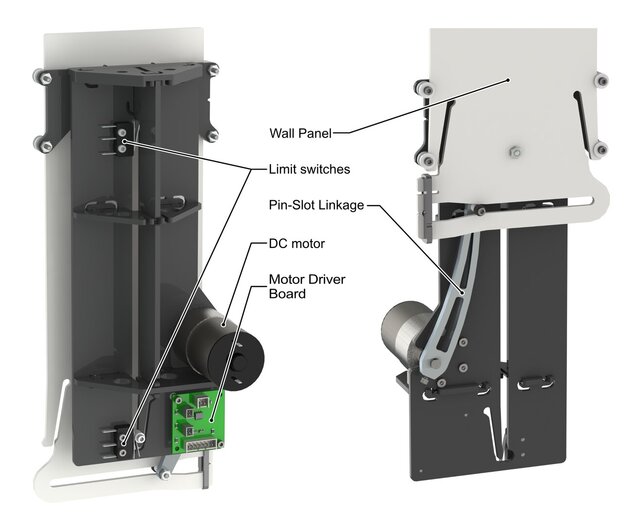 Wall Panel

Limit switches

Pin-Slot Linkage

DC motor

Motor Driver Board