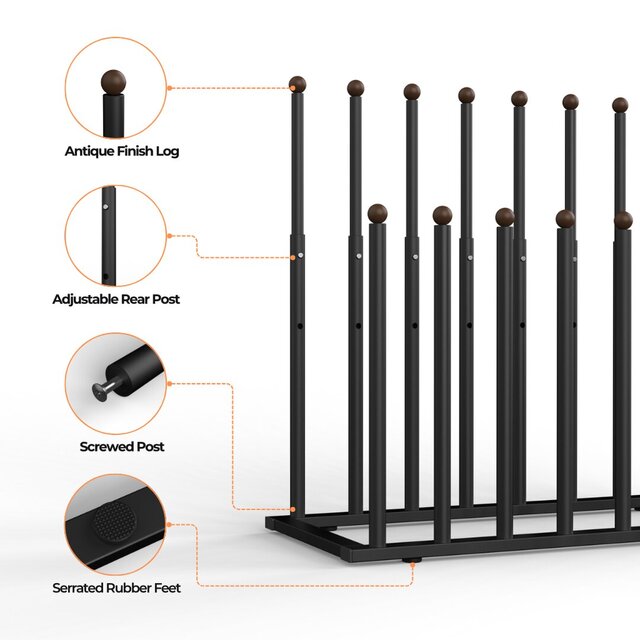 Antique Finish Log

Adjustable Rear Post

Screwed Post

Serrated Rubber Feet