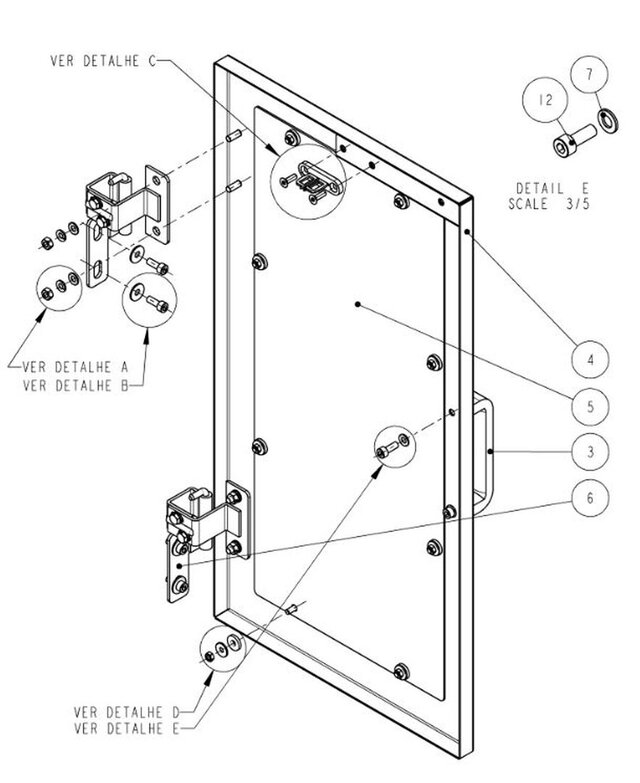 VER DETALHE C

7

12

DETAIL E
SCALE 3/5

VER DETALHE A
VER DETALHE B

4

5

3

6

VER DETALHE D
VER DETALHE E