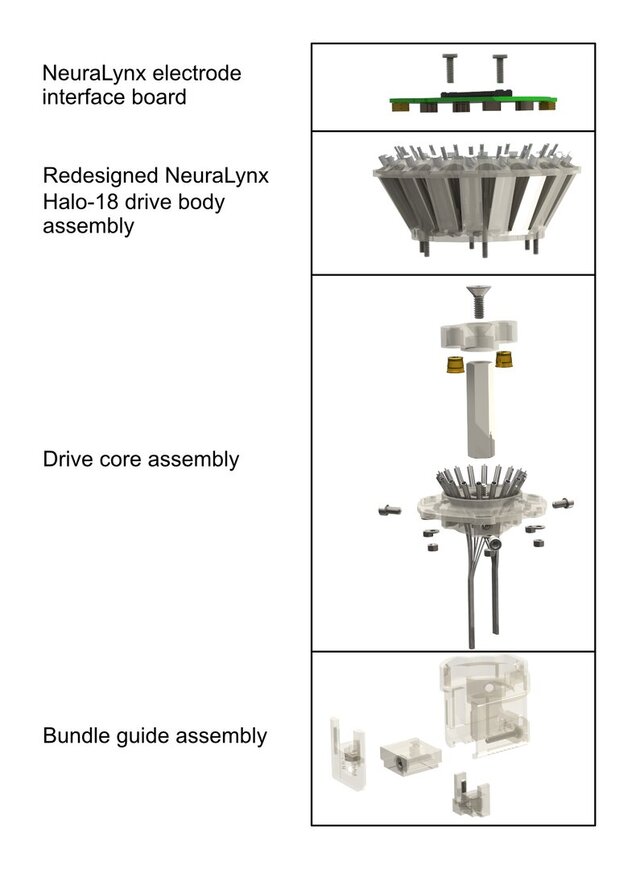 NeuraLynx electrode interface board

Redesigned NeuraLynx Halo-18 drive body assembly

Drive core assembly

Bundle guide assembly