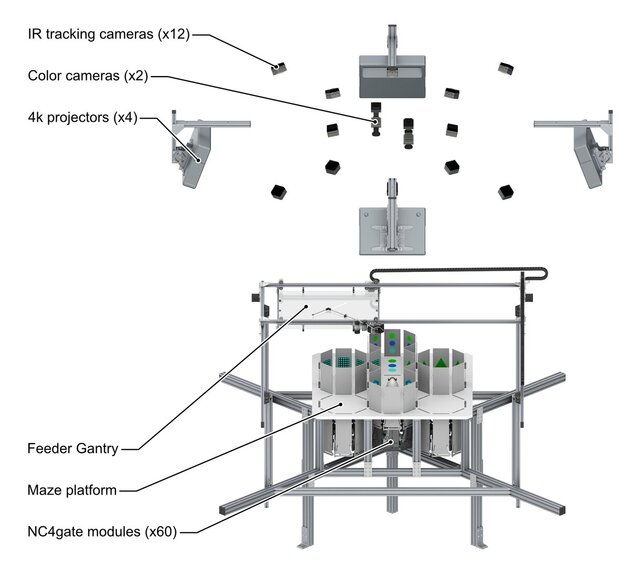 IR tracking cameras (x12)
Color cameras (x2)
4k projectors (x4)
Feeder Gantry
Maze platform
NC4gate modules (x60)