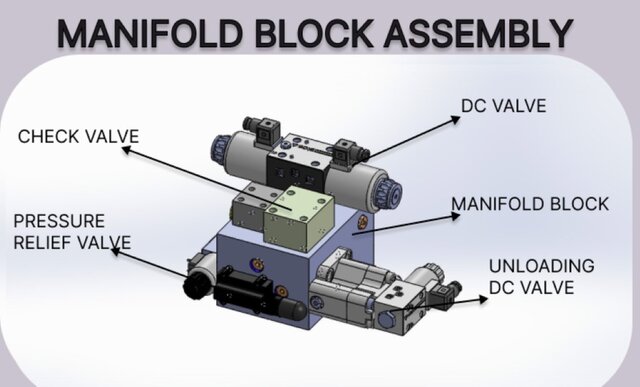 MANIFOLD BLOCK ASSEMBLY

DC VALVE

CHECK VALVE

MANIFOLD BLOCK

PRESSURE RELIEF VALVE

UNLOADING DC VALVE