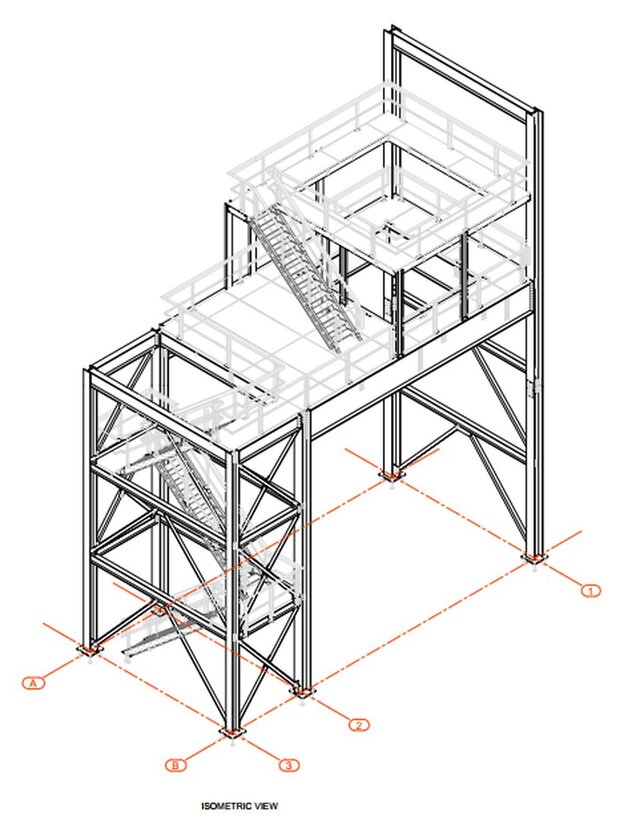 1

A

2

B

3

ISOMETRIC VIEW