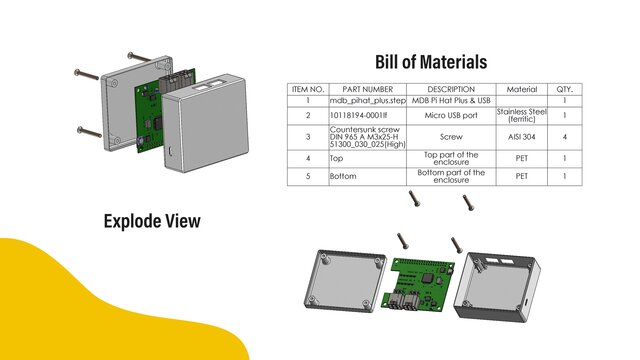 Bill of Materials

| ITEM NO. | PART NUMBER | DESCRIPTION | Material | QTY. |
|---|---|---|---|---|
| 1 | mdb_pihat_plus.step | MDB Pi Hat Plus & USB | | 1 |
| 2 | 10118194-0001lf | Micro USB port | Stainless Steel (ferritic) | 1 |
| 3 | Countersunk screw DIN 965 A M3x25-H 51300_030_025(High) | Screw | AISI 304 | 4 |
| 4 | Top | Top part of the enclosure | PET | 1 |
| 5 | Bottom | Bottom part of the enclosure | PET | 1 |

Explode View