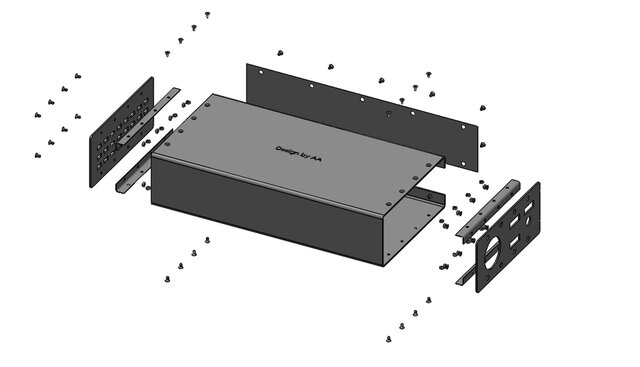 Design by AA