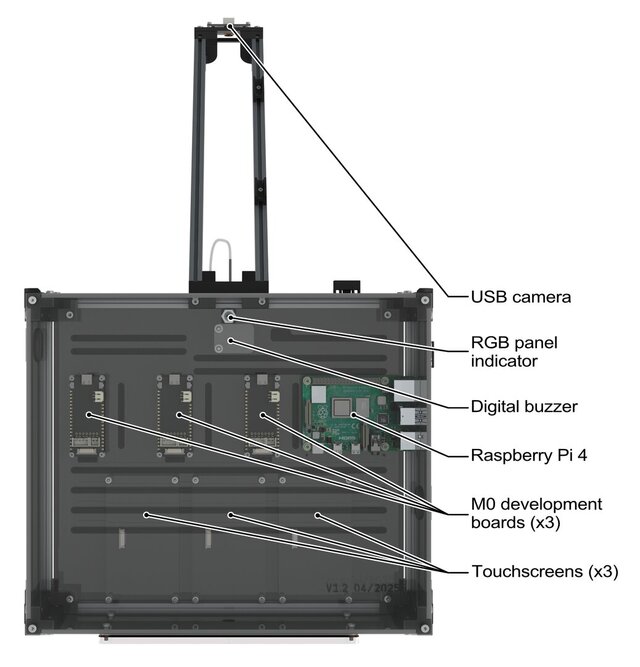 USB camera

RGB panel indicator

Digital buzzer

Raspberry Pi 4

M0 development boards (x3)

Touchscreens (x3)

V1.2 04/2025