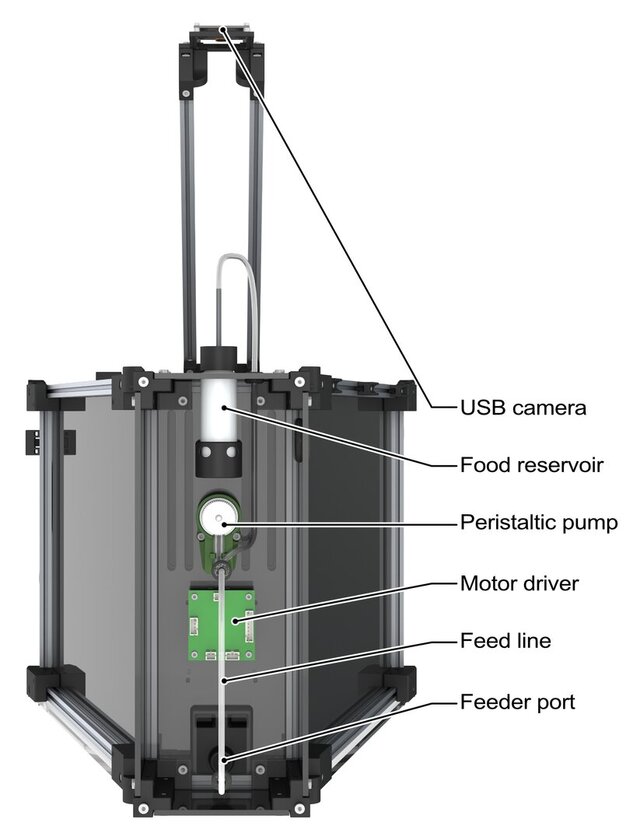 USB camera
Food reservoir
Peristaltic pump
Motor driver
Feed line
Feeder port